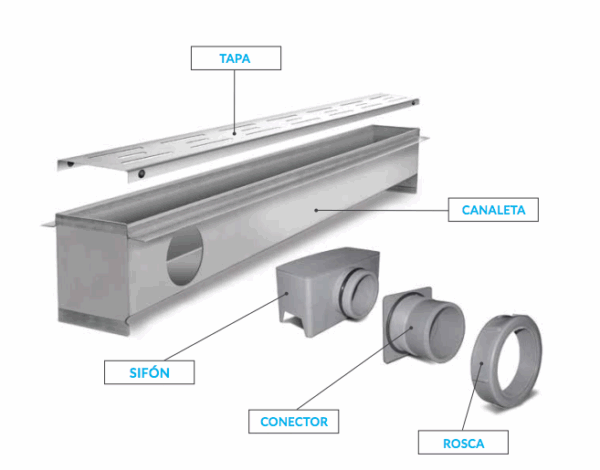 TAPA

CANALETA

SIFÓN

CONECTOR

ROSCA